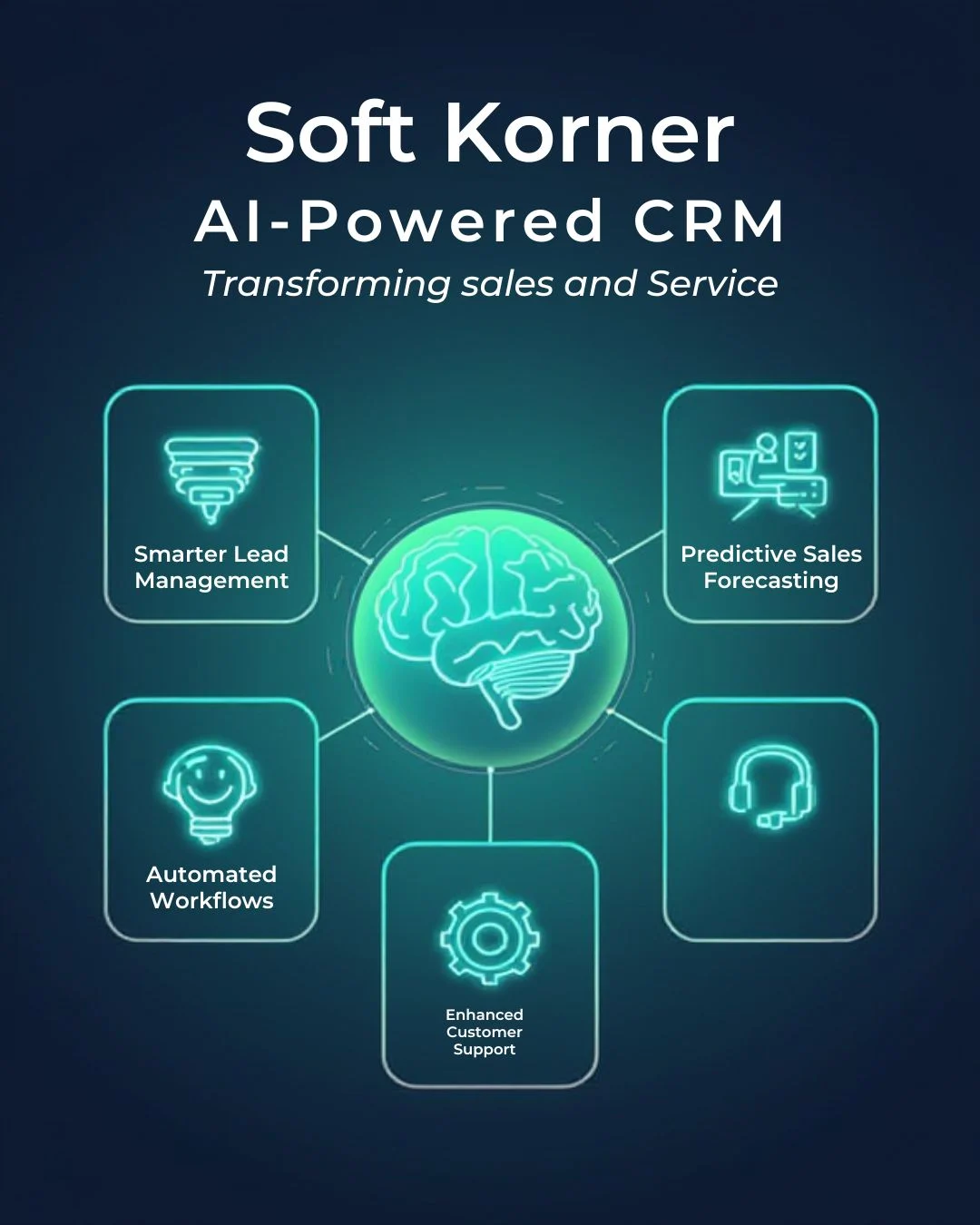 Soft Korner

AI-Powered CRM

Transforming sales and Service

Smarter Lead Management

Predictive Sales Forecasting

Automated Workflows

Enhanced Customer Support